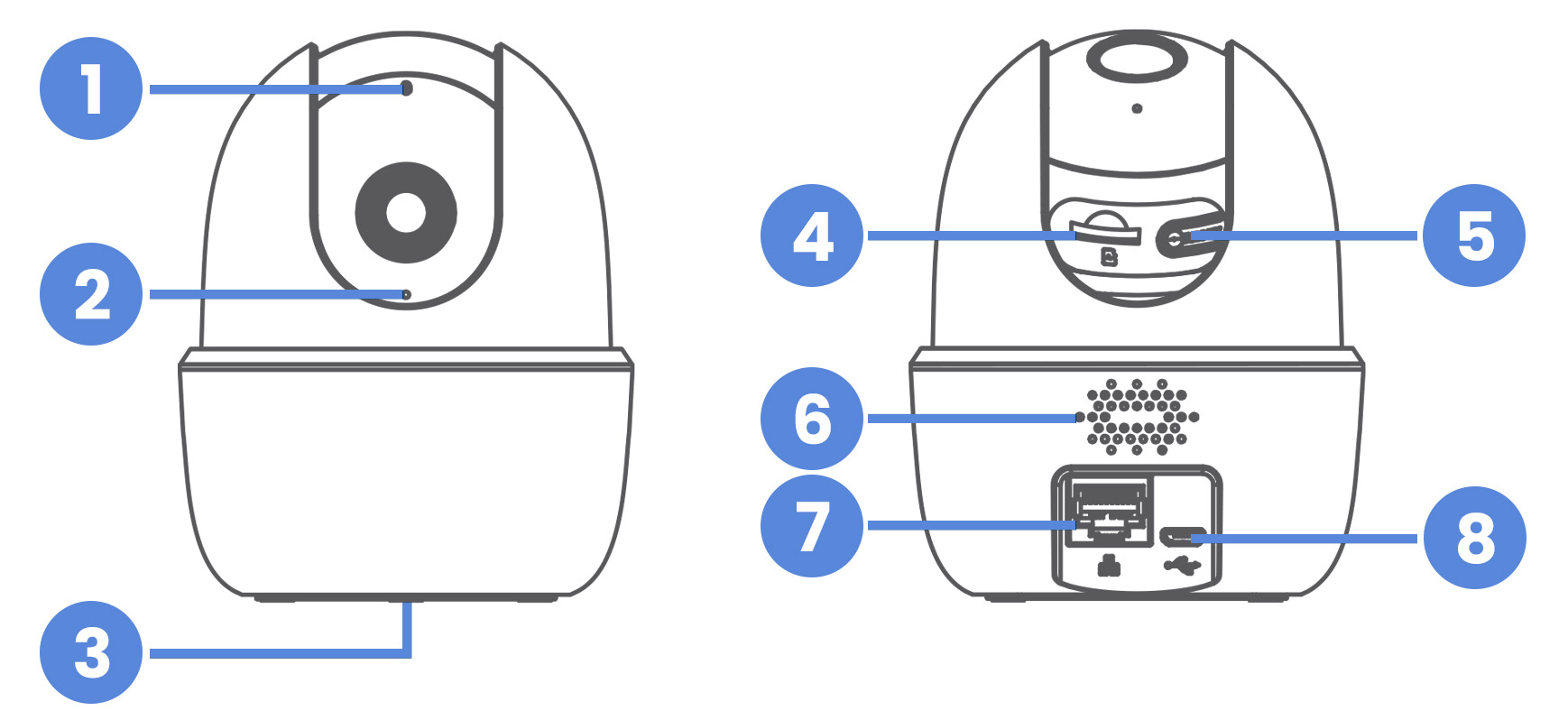 1
2
3
4
5
6
7
8